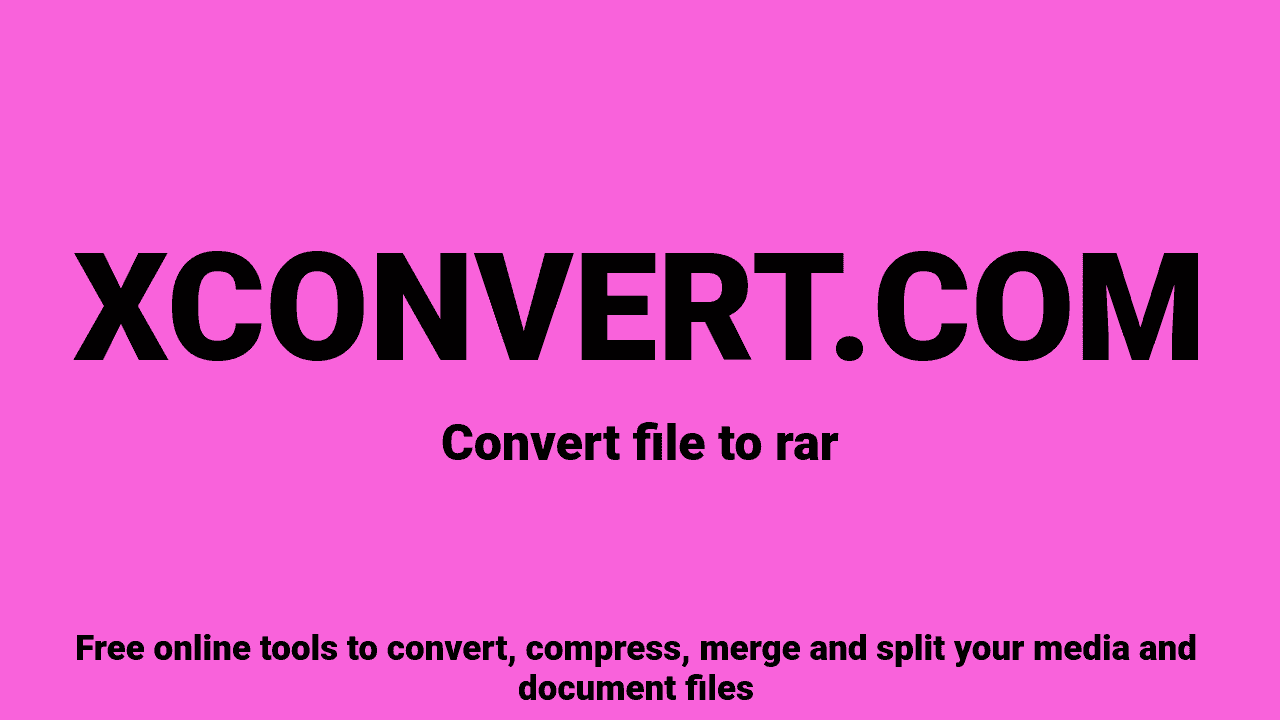 XCONVERT.COM

Convert file to rar

Free online tools to convert, compress, merge and split your media and document files